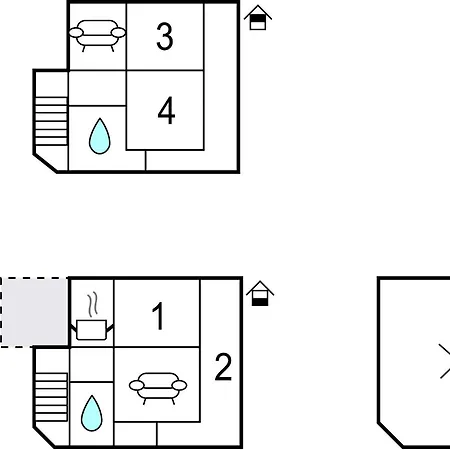 3
4
1
2